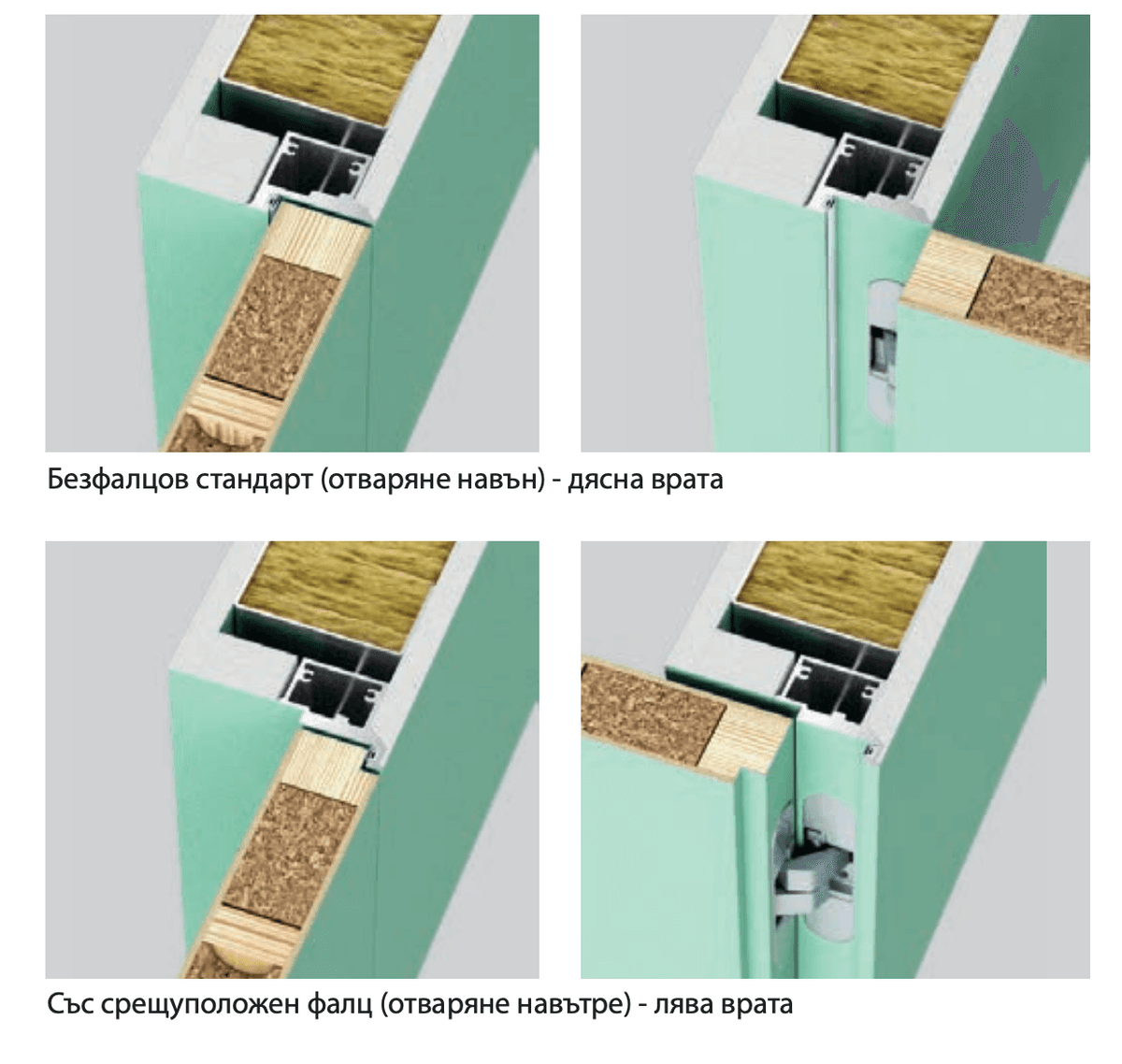 Безфалцов стандарт (отваряне навън) - дясна врата

Със срещуположен фалц (отваряне навътре) - лява врата